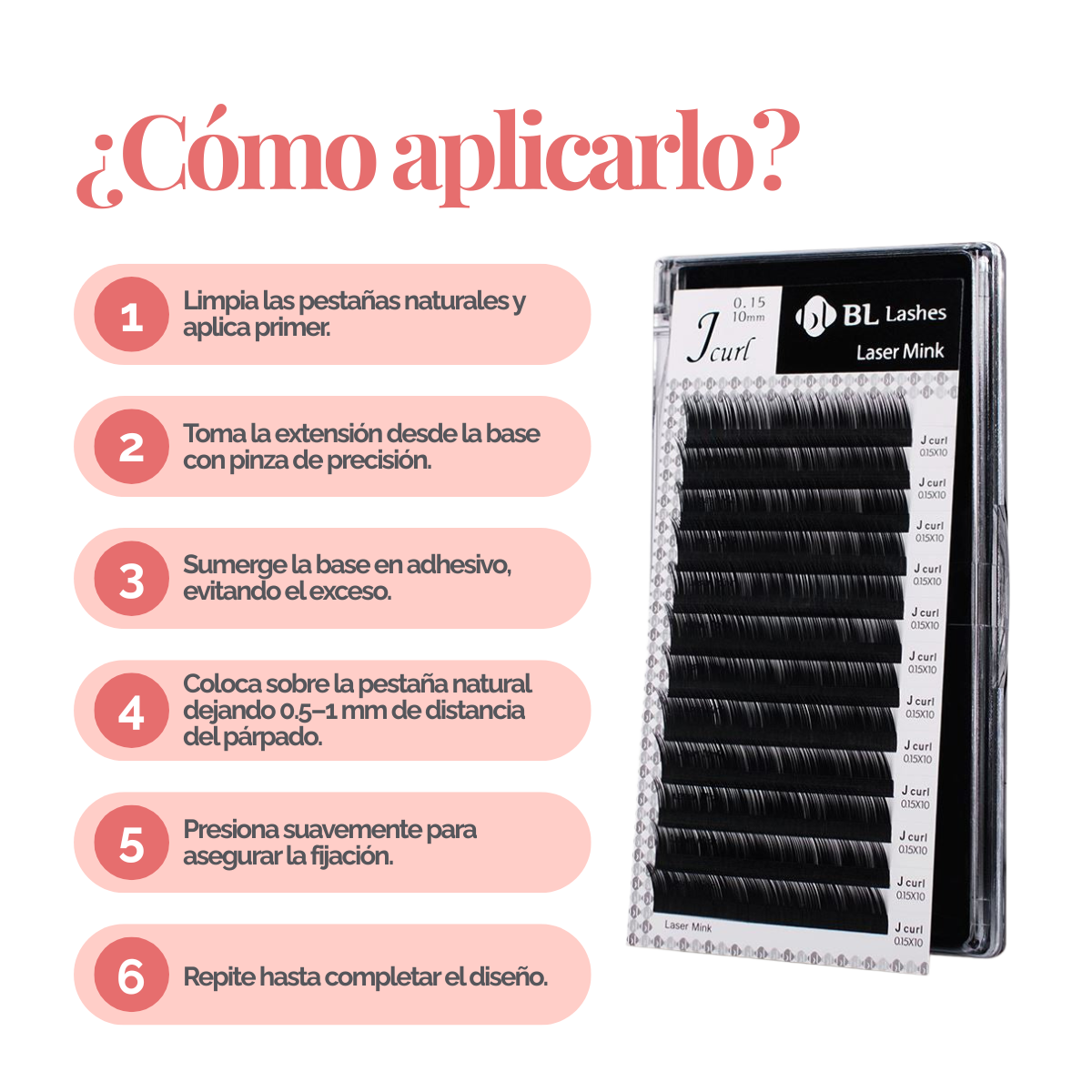 ¿Cómo aplicarlo?

1 Limpia las pestañas naturales y aplica primer.

2 Toma la extensión desde la base con pinza de precisión.

3 Sumerge la base en adhesivo, evitando el exceso.

4 Coloca sobre la pestaña natural dejando 0.5–1 mm de distancia del párpado.

5 Presiona suavemente para asegurar la fijación.

6 Repite hasta completar el diseño.

0.15
10mm
J curl

BL Lashes
Laser Mink

J curl 0.15X10
J curl 0.15X10
J curl 0.15X10
J curl 0.15X10
J curl 0.15X10
J curl 0.15X10
J curl 0.15X10
J curl 0.15X10
J curl 0.15X10
J curl 0.15X10
J curl 0.15X10
J curl 0.15X10

Laser Mink